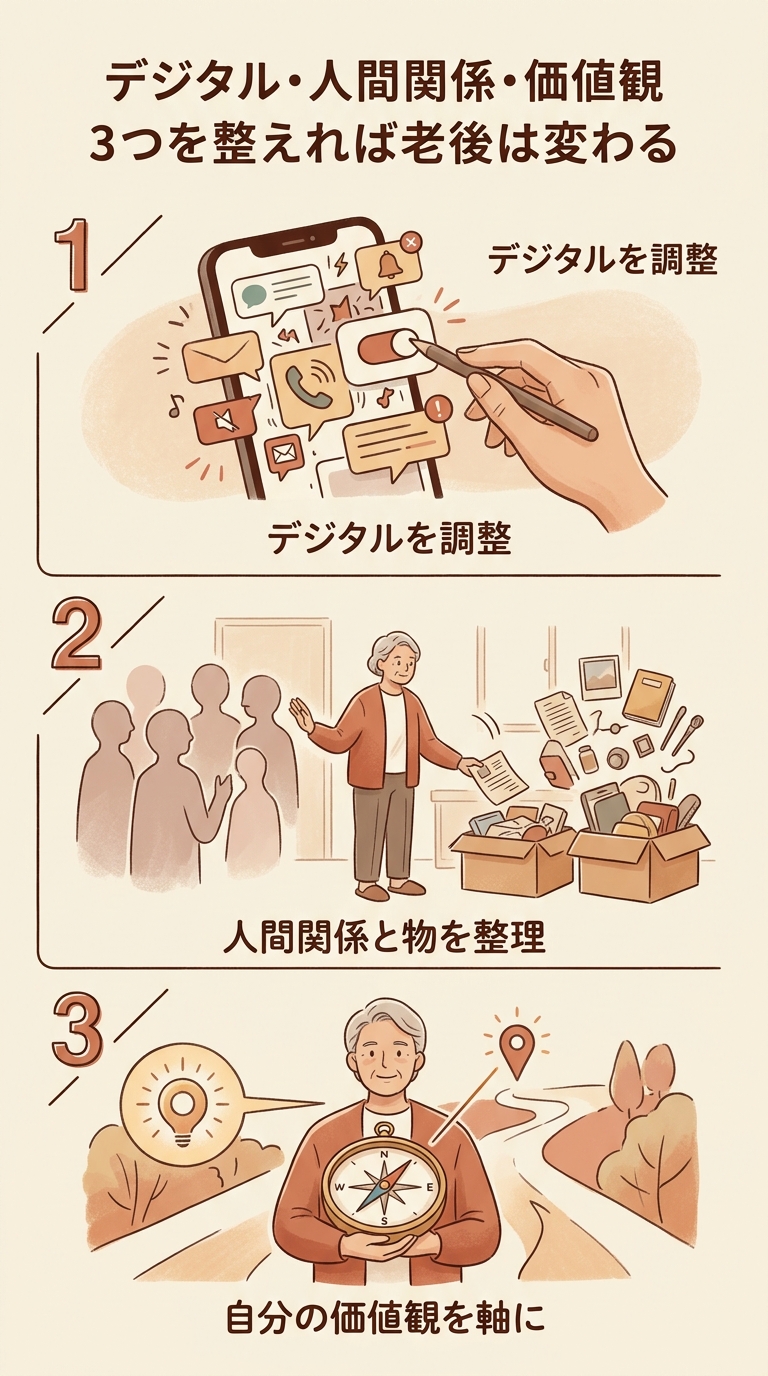 デジタル・人間関係・価値観
3つを整えれば老後は変わる

1

デジタルを調整

デジタルを調整

2

人間関係と物を整理

3

N
W
E
S

自分の価値観を軸に